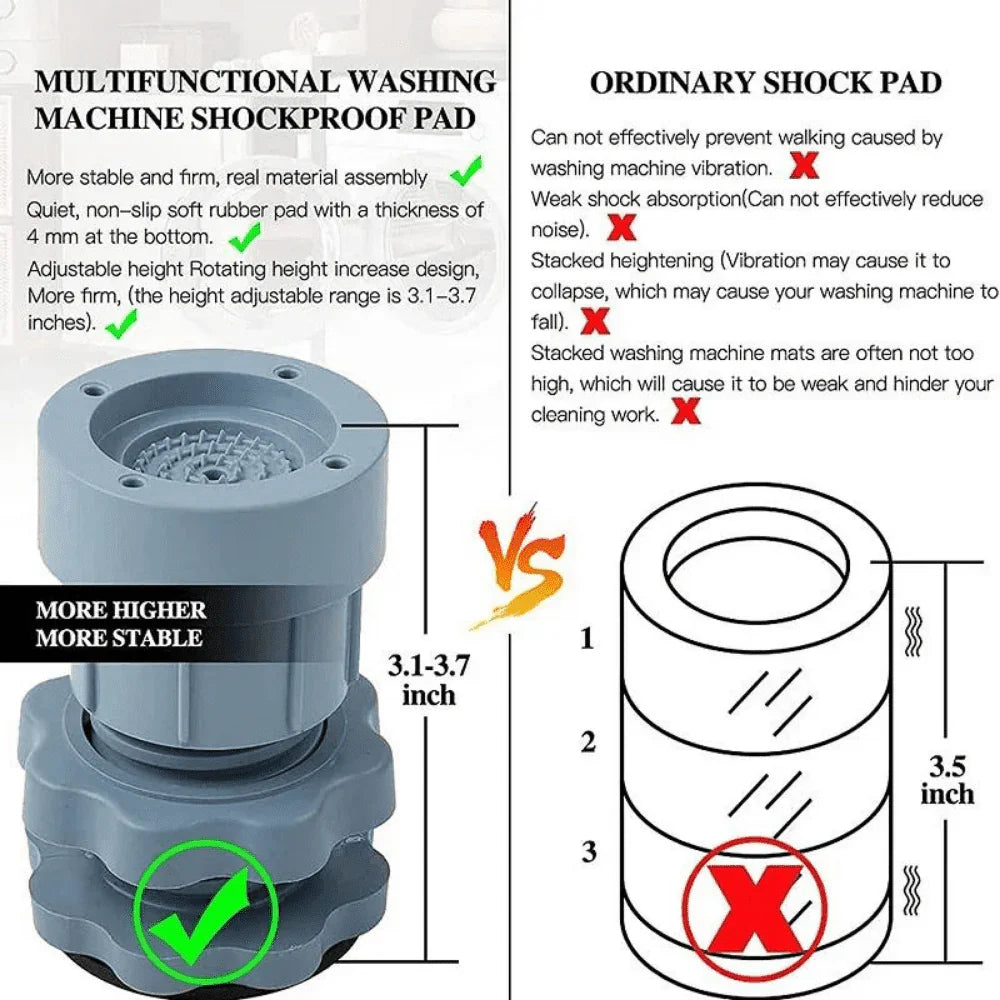 MULTIFUNCTIONAL WASHING MACHINE SHOCKPROOF PAD

More stable and firm, real material assembly

Quiet, non-slip soft rubber pad with a thickness of 4 mm at the bottom.

Adjustable height Rotating height increase design, More firm, (the height adjustable range is 3.1-3.7 inches).

MORE HIGHER
MORE STABLE

3.1-3.7 inch

VS

ORDINARY SHOCK PAD

Can not effectively prevent walking caused by washing machine vibration.

Weak shock absorption(Can not effectively reduce noise).

Stacked heightening (Vibration may cause it to collapse, which may cause your washing machine to fall).

Stacked washing machine mats are often not too high, which will cause it to be weak and hinder your cleaning work.

1

2

3

3.5 inch